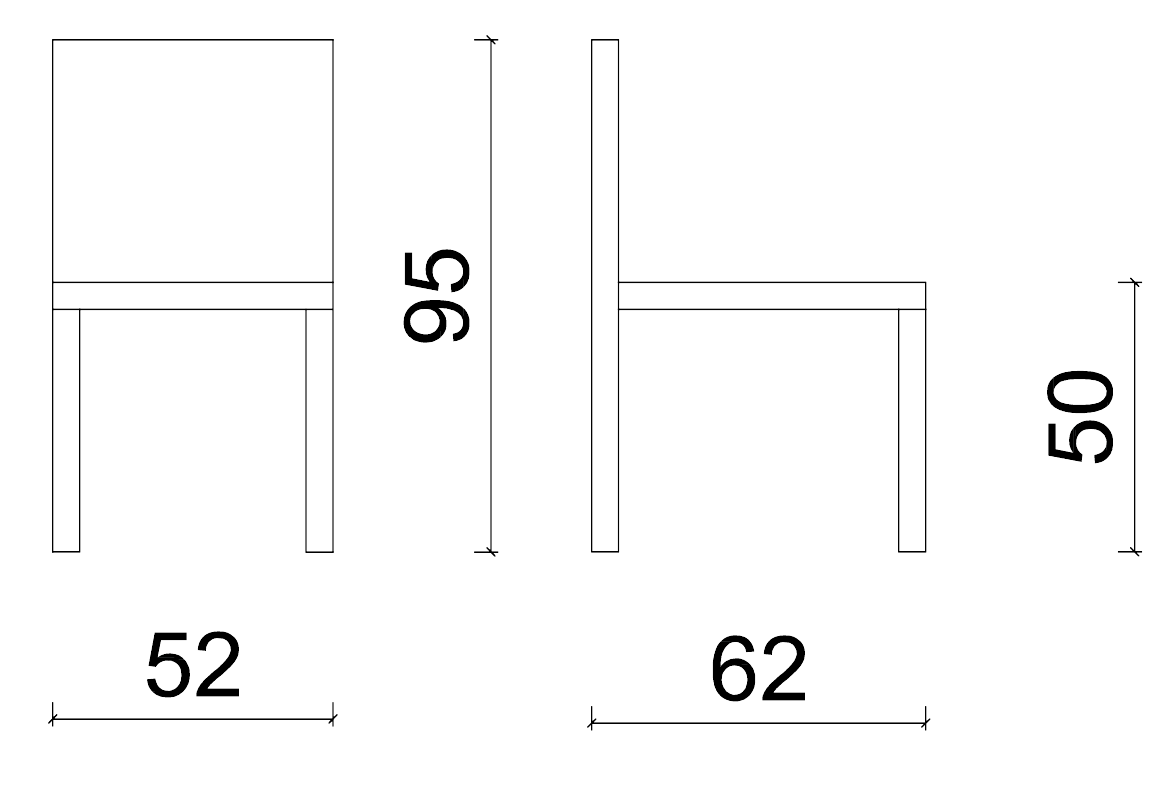 95

50

52

62